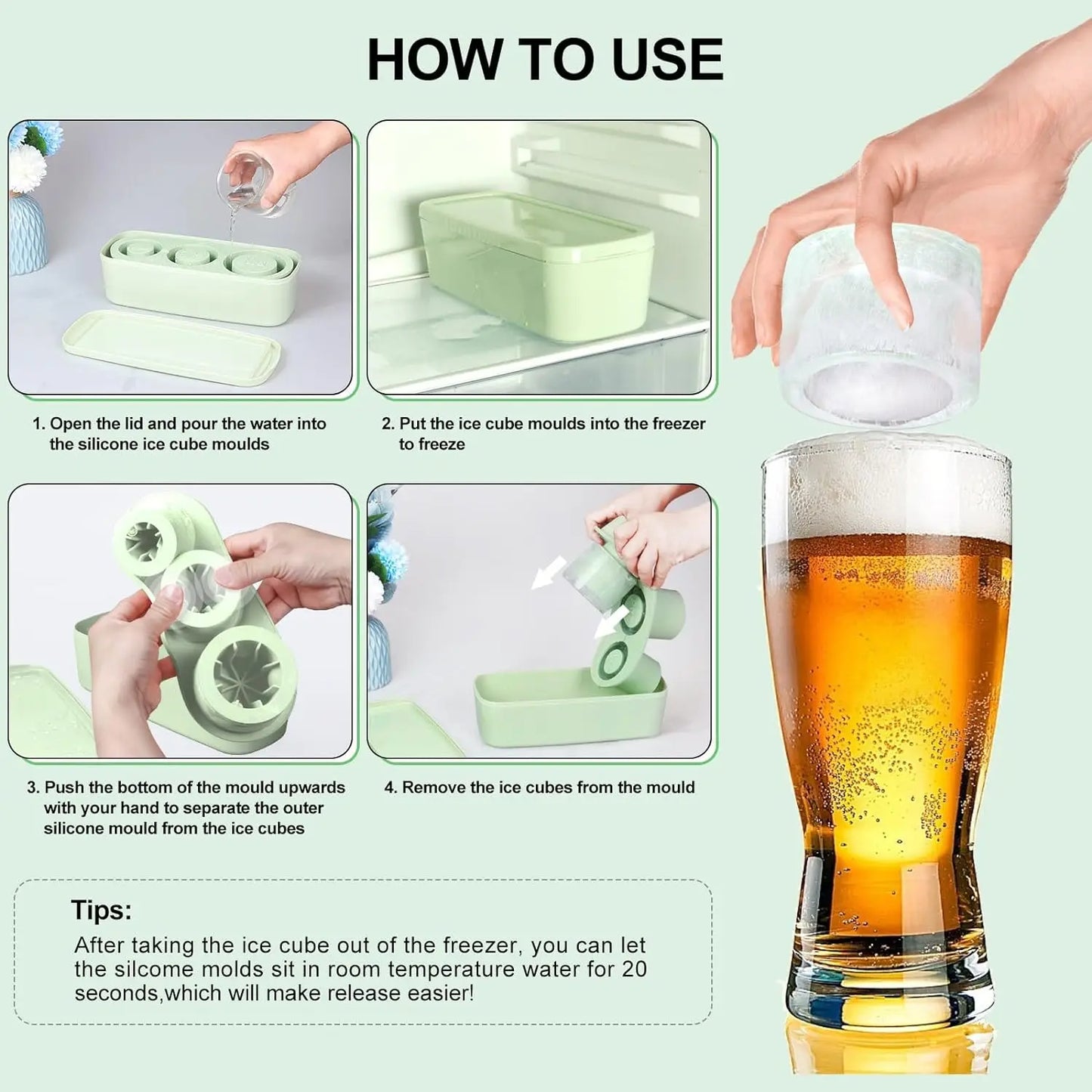 HOW TO USE

1. Open the lid and pour the water into the silicone ice cube moulds

2. Put the ice cube moulds into the freezer to freeze

3. Push the bottom of the mould upwards with your hand to separate the outer silicone mould from the ice cubes

4. Remove the ice cubes from the mould

Tips:
After taking the ice cube out of the freezer, you can let the silcome molds sit in room temperature water for 20 seconds,which will make release easier!