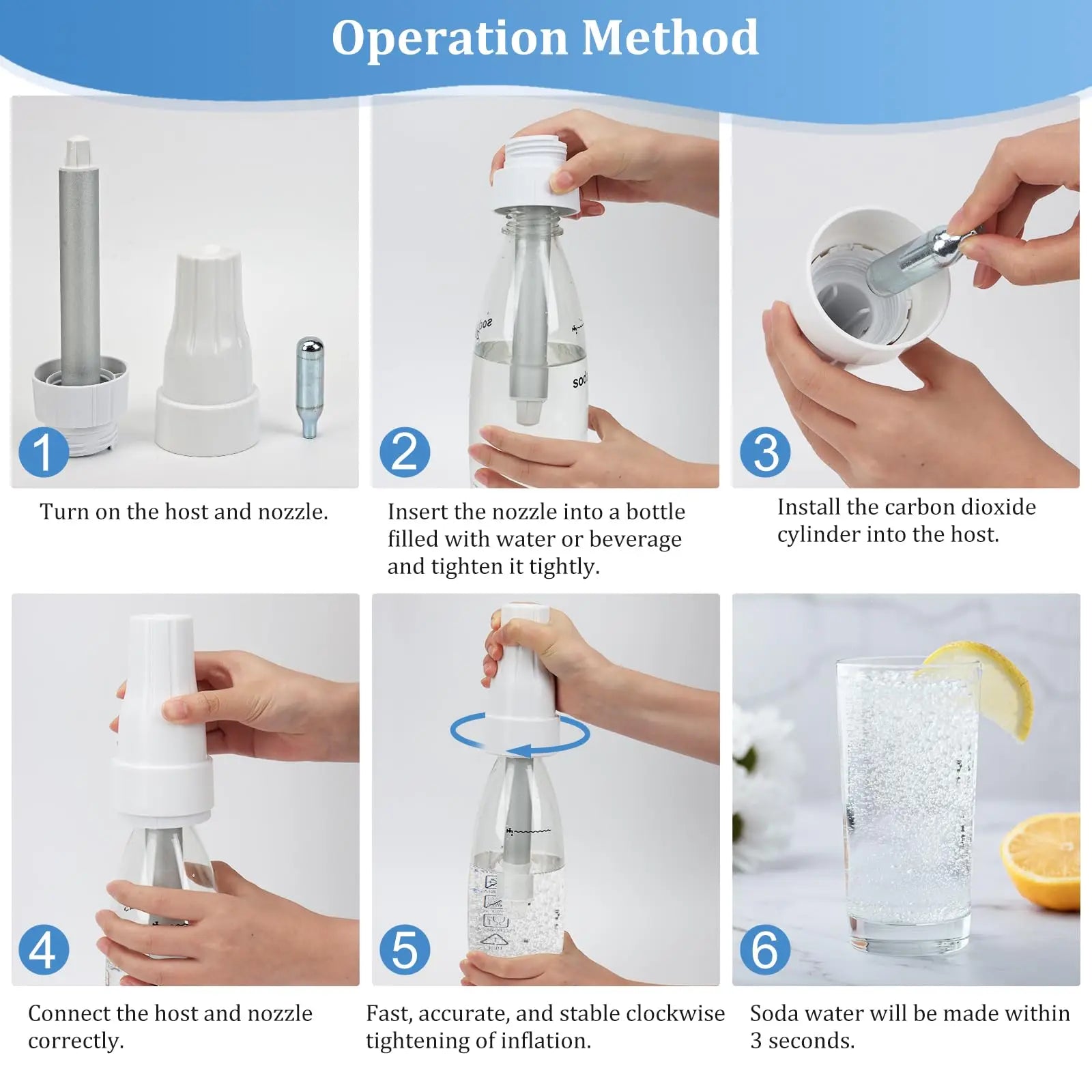 Operation Method

1

Turn on the host and nozzle.

2

Insert the nozzle into a bottle filled with water or beverage and tighten it tightly.

3

Install the carbon dioxide cylinder into the host.

4

Connect the host and nozzle correctly.

5

Fast, accurate, and stable clockwise tightening of inflation.

6

Soda water will be made within 3 seconds.